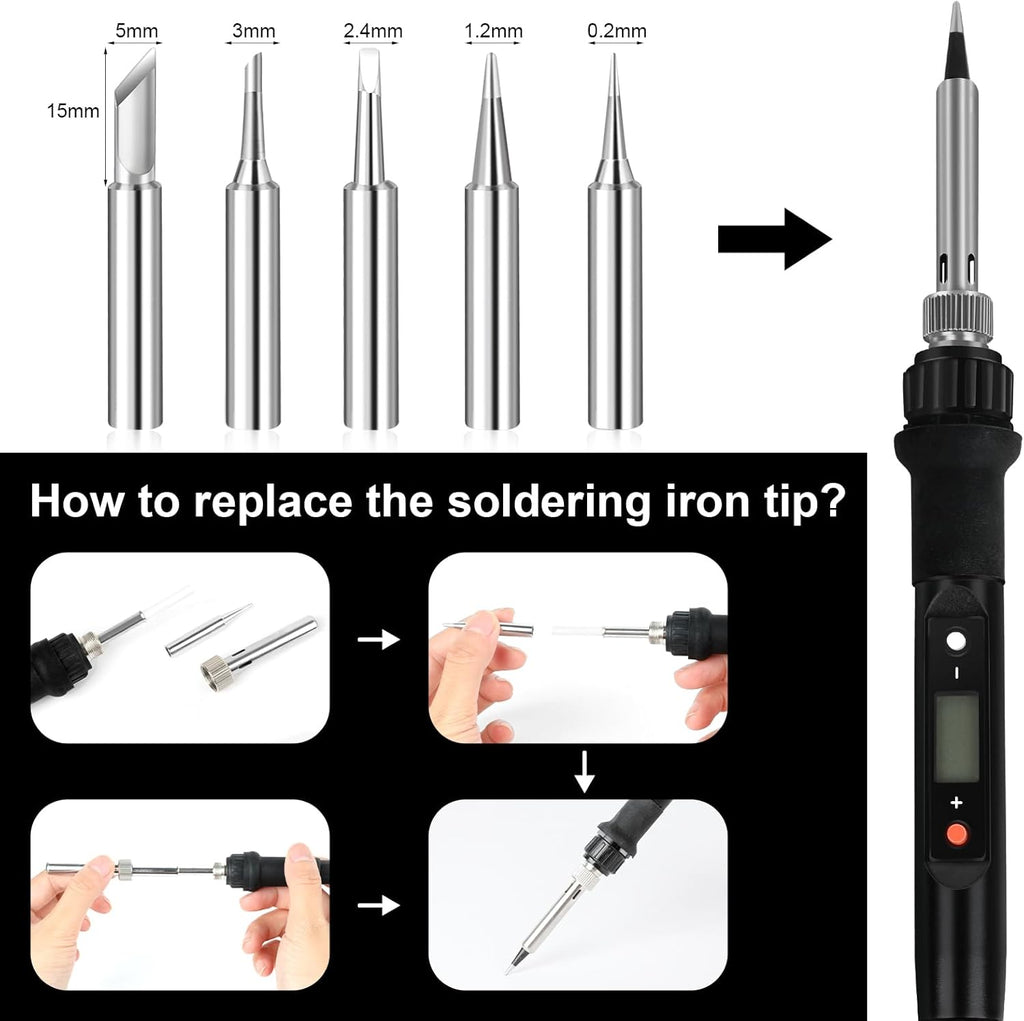 5mm
3mm
2.4mm
1.2mm
0.2mm
15mm

How to replace the soldering iron tip?

-
+