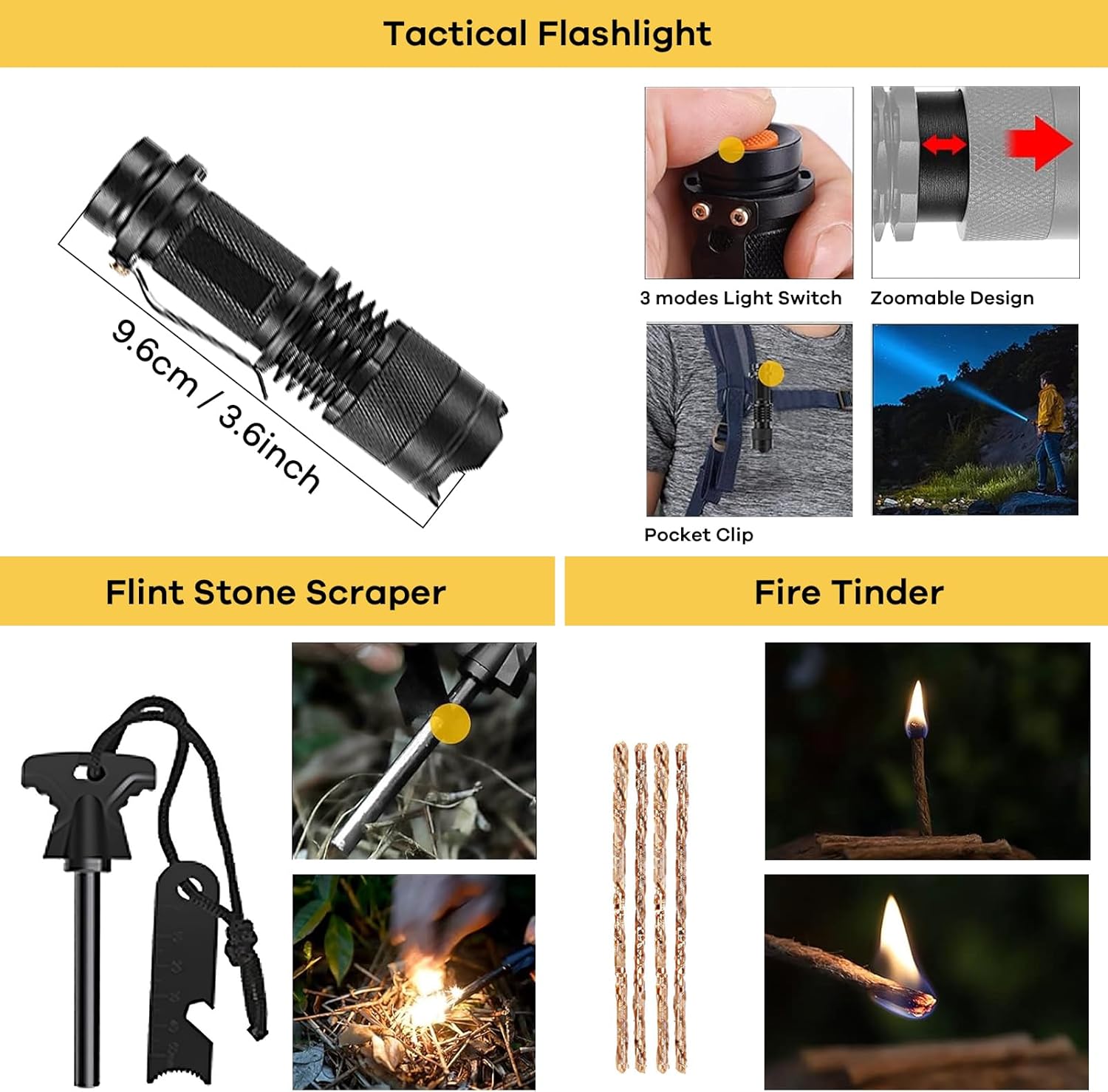 Tactical Flashlight

9.6cm / 3.6inch

3 modes Light Switch

Zoomable Design

Pocket Clip

Flint Stone Scraper

Fire Tinder