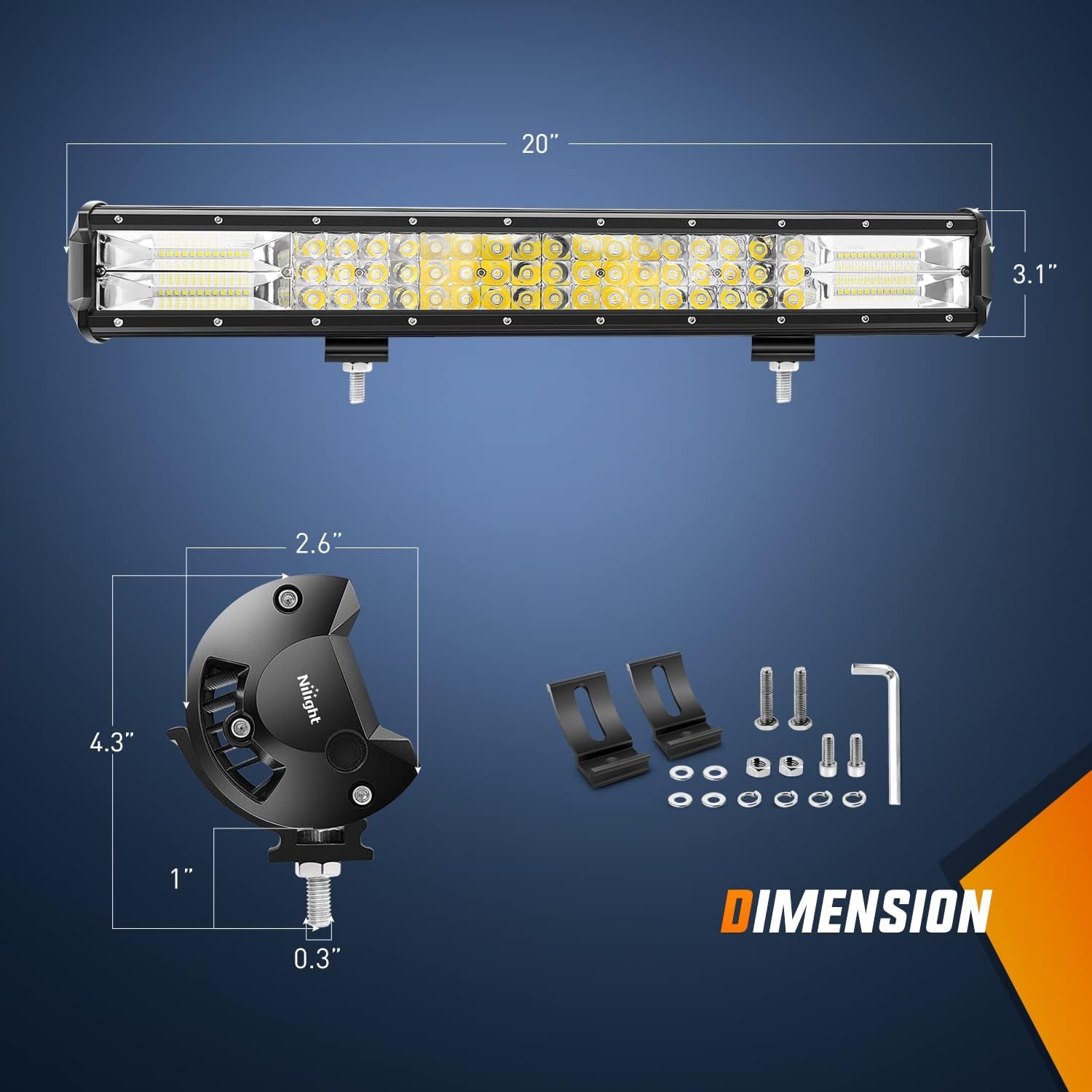 20"

3.1"

2.6"

4.3"

Nilight

1"

0.3"

DIMENSION